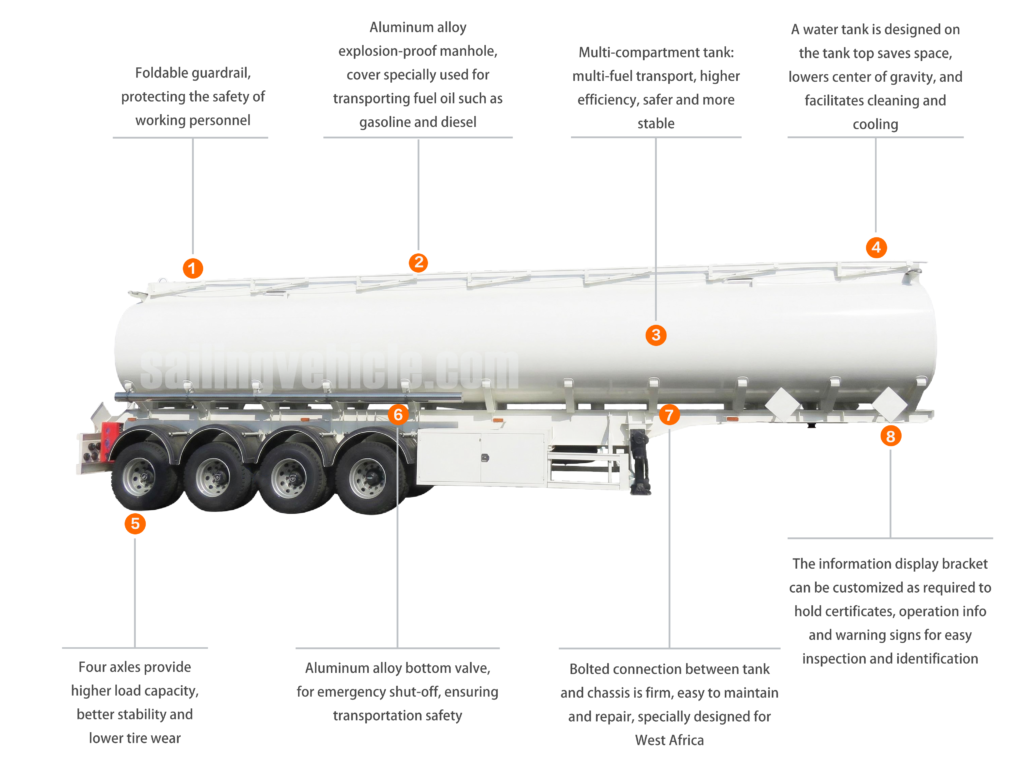 Foldable guardrail, protecting the safety of working personnel

Aluminum alloy explosion-proof manhole, cover specially used for transporting fuel oil such as gasoline and diesel

Multi-compartment tank: multi-fuel transport, higher efficiency, safer and more stable

A water tank is designed on the tank top saves space, lowers center of gravity, and facilitates cleaning and cooling

1

2

3

4

sailingvehicle.com

6

7

8

5

The information display bracket can be customized as required to hold certificates, operation info and warning signs for easy inspection and identification

Four axles provide higher load capacity, better stability and lower tire wear

Aluminum alloy bottom valve, for emergency shut-off, ensuring transportation safety

Bolted connection between tank and chassis is firm, easy to maintain and repair, specially designed for West Africa