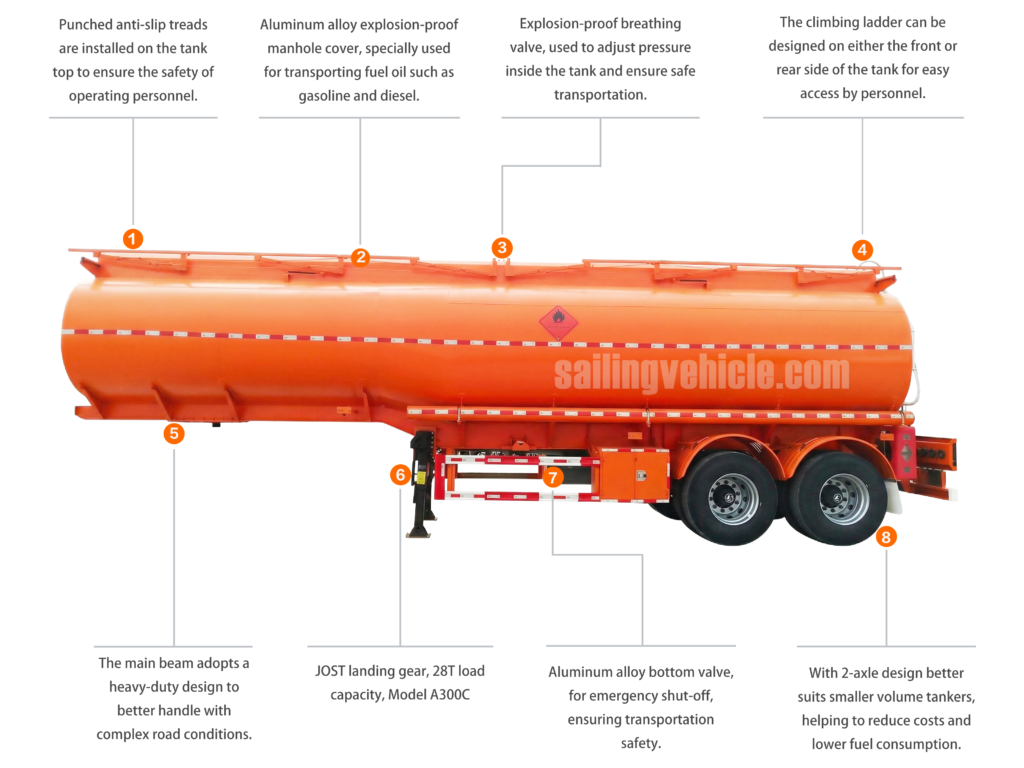 Punched anti-slip treads are installed on the tank top to ensure the safety of operating personnel.

Aluminum alloy explosion-proof manhole cover, specially used for transporting fuel oil such as gasoline and diesel.

Explosion-proof breathing valve, used to adjust pressure inside the tank and ensure safe transportation.

The climbing ladder can be designed on either the front or rear side of the tank for easy access by personnel.

1

2

3

4

sailingvehicle.com

5

6

7

8

The main beam adopts a heavy-duty design to better handle with complex road conditions.

JOST landing gear, 28T load capacity, Model A300C

Aluminum alloy bottom valve, for emergency shut-off, ensuring transportation safety.

With 2-axle design better suits smaller volume tankers, helping to reduce costs and lower fuel consumption.